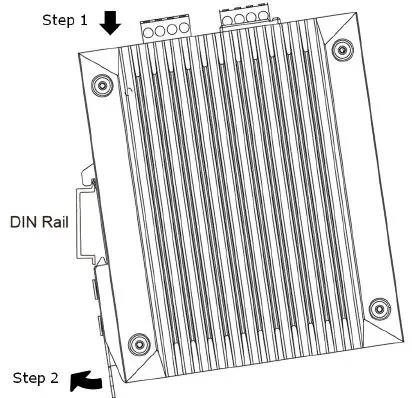 Step 1

DIN Rail

Step 2