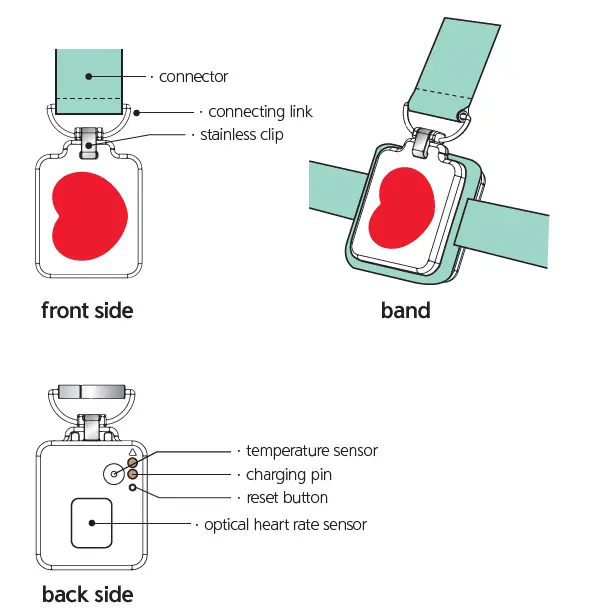 · connector
· connecting link
· stainless clip

front side

band

· temperature sensor
· charging pin
· reset button
· optical heart rate sensor

back side