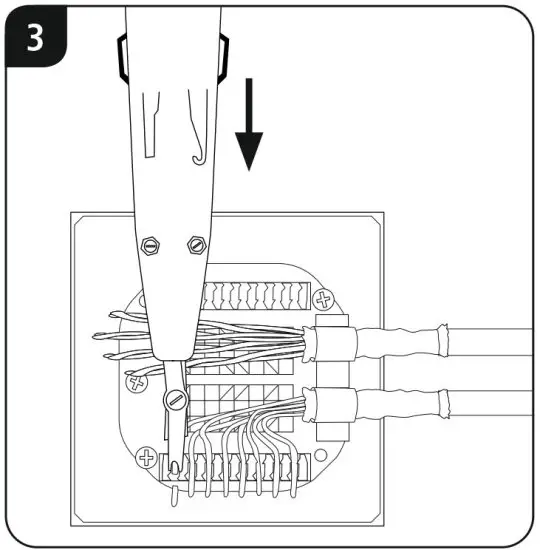 3