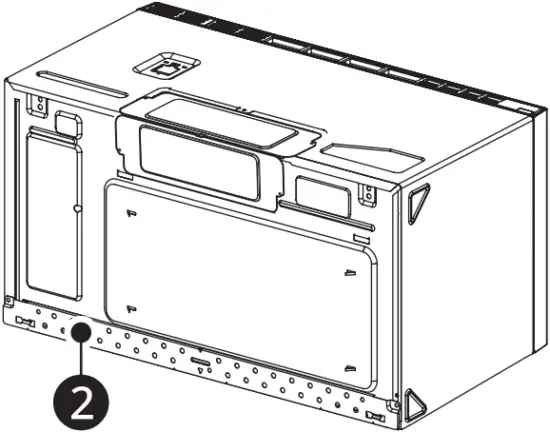 2