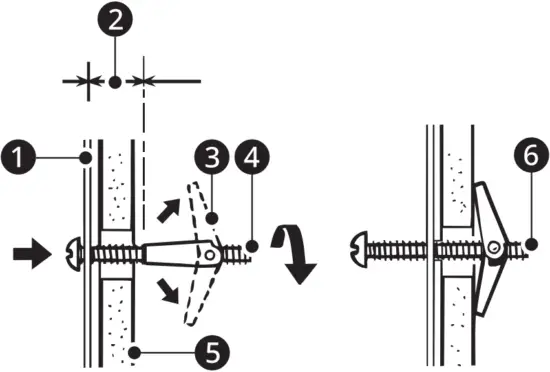 2
1
3
4
5
6