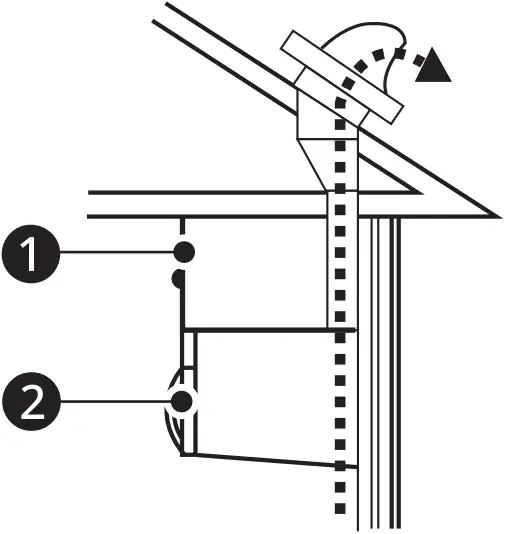 1
2