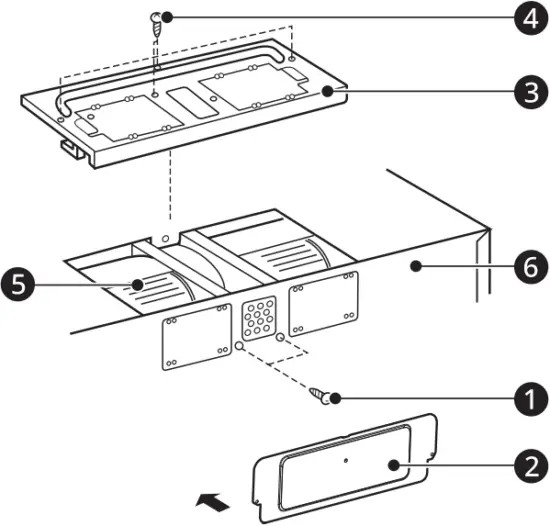 4
3
5
6
1
2