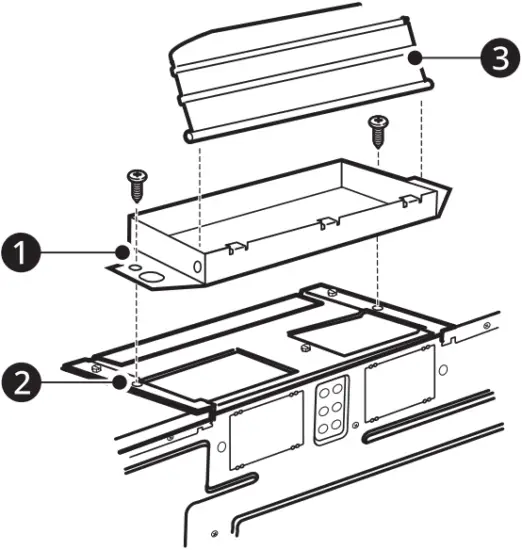 3

1

2