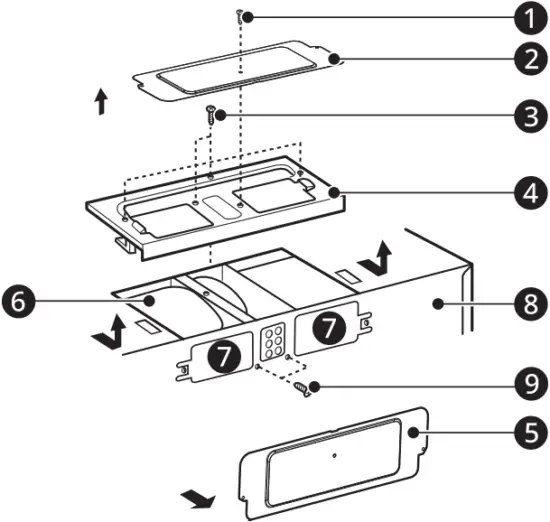 1
2
3
4
6
8
7
7
9
5