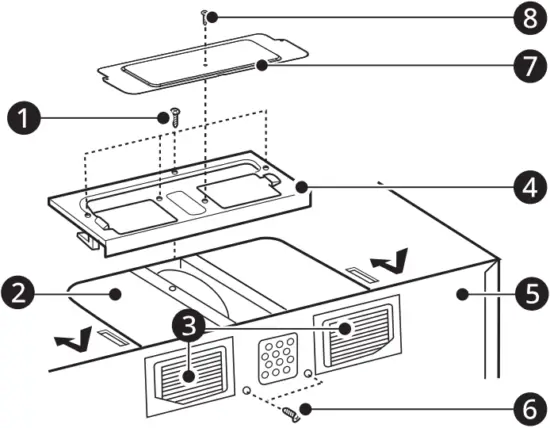 8
7
1
4
2
5
3
6