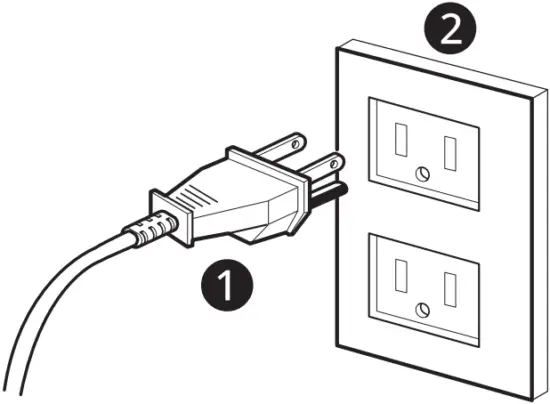 2

1