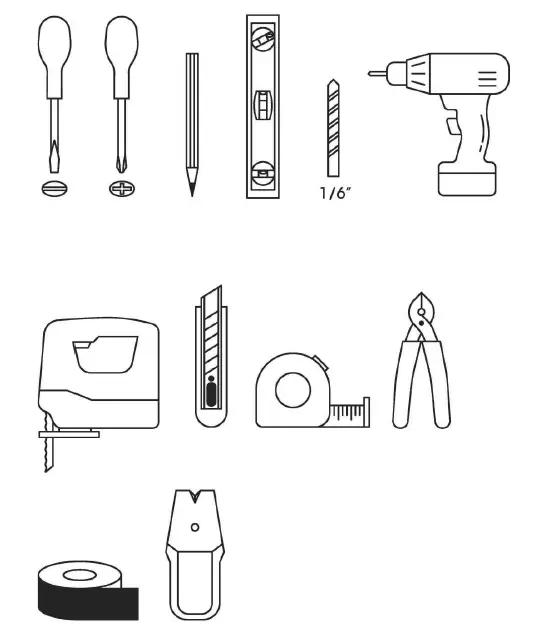 1/6"