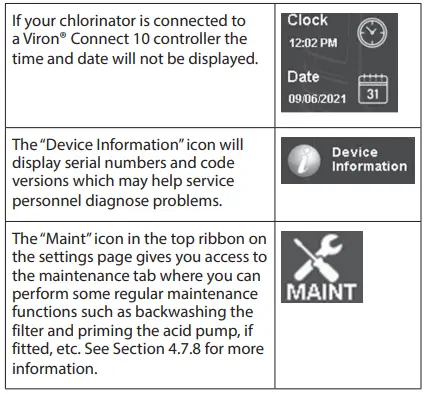 | | |
|---|---|
| If your chlorinator is connected to a Viron® Connect 10 controller the time and date will not be displayed. | Clock 12:02 PM Date 09/06/2021 31 |
| The "Device Information" icon will display serial numbers and code versions which may help service personnel diagnose problems. | Device Information |
| The "Maint" icon in the top ribbon on the settings page gives you access to the maintenance tab where you can perform some regular maintenance functions such as backwashing the filter and priming the acid pump, if fitted, etc. See Section 4.7.8 for more information. | MAINT |