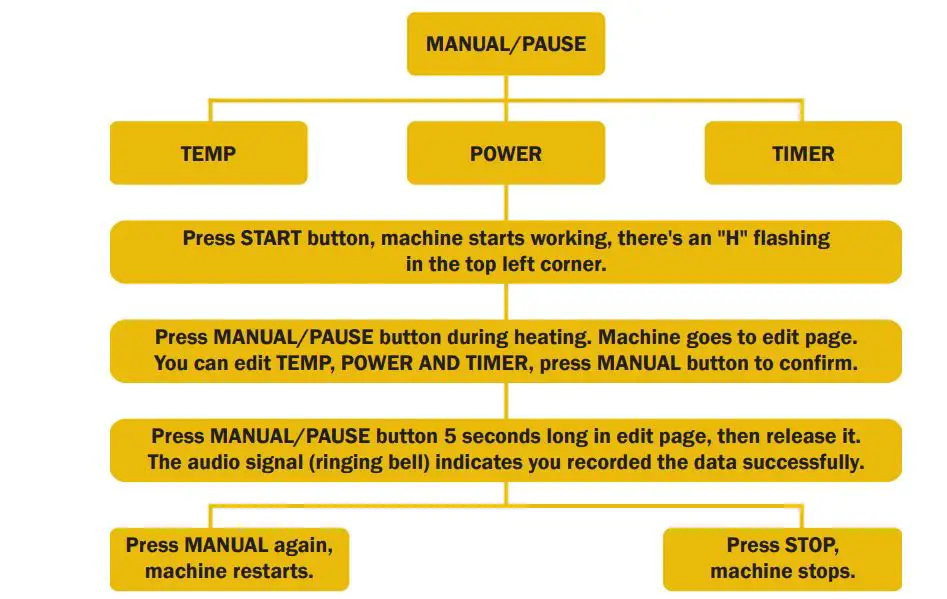 MANUAL/PAUSE

TEMP

POWER

TIMER

Press START button, machine starts working, there's an "H" flashing in the top left corner.

Press MANUAL/PAUSE button during heating. Machine goes to edit page. You can edit TEMP, POWER AND TIMER, press MANUAL button to confirm.

Press MANUAL/PAUSE button 5 seconds long in edit page, then release it. The audio signal (ringing bell) indicates you recorded the data successfully.

Press MANUAL again, machine restarts.

Press STOP, machine stops.