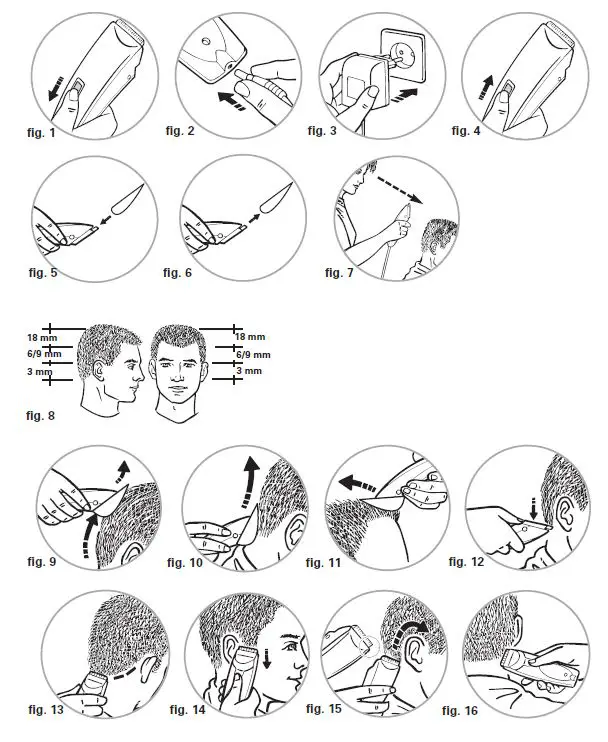 fig. 1

fig. 2

fig. 3

fig. 4

fig. 5

fig. 6

fig. 7

18 mm
6/9 mm
3 mm

18 mm
6/9 mm
3 mm

fig. 8

fig. 9

fig. 10

fig. 11

fig. 12

fig. 13

fig. 14

fig. 15

fig. 16