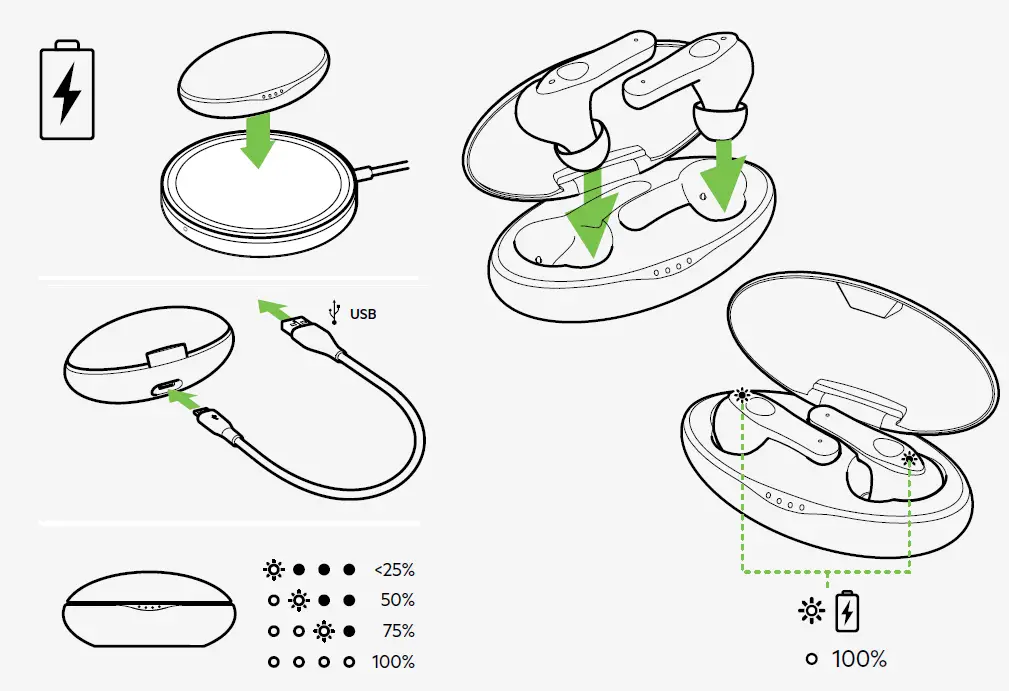 USB

<25%
50%
75%
100%

100%