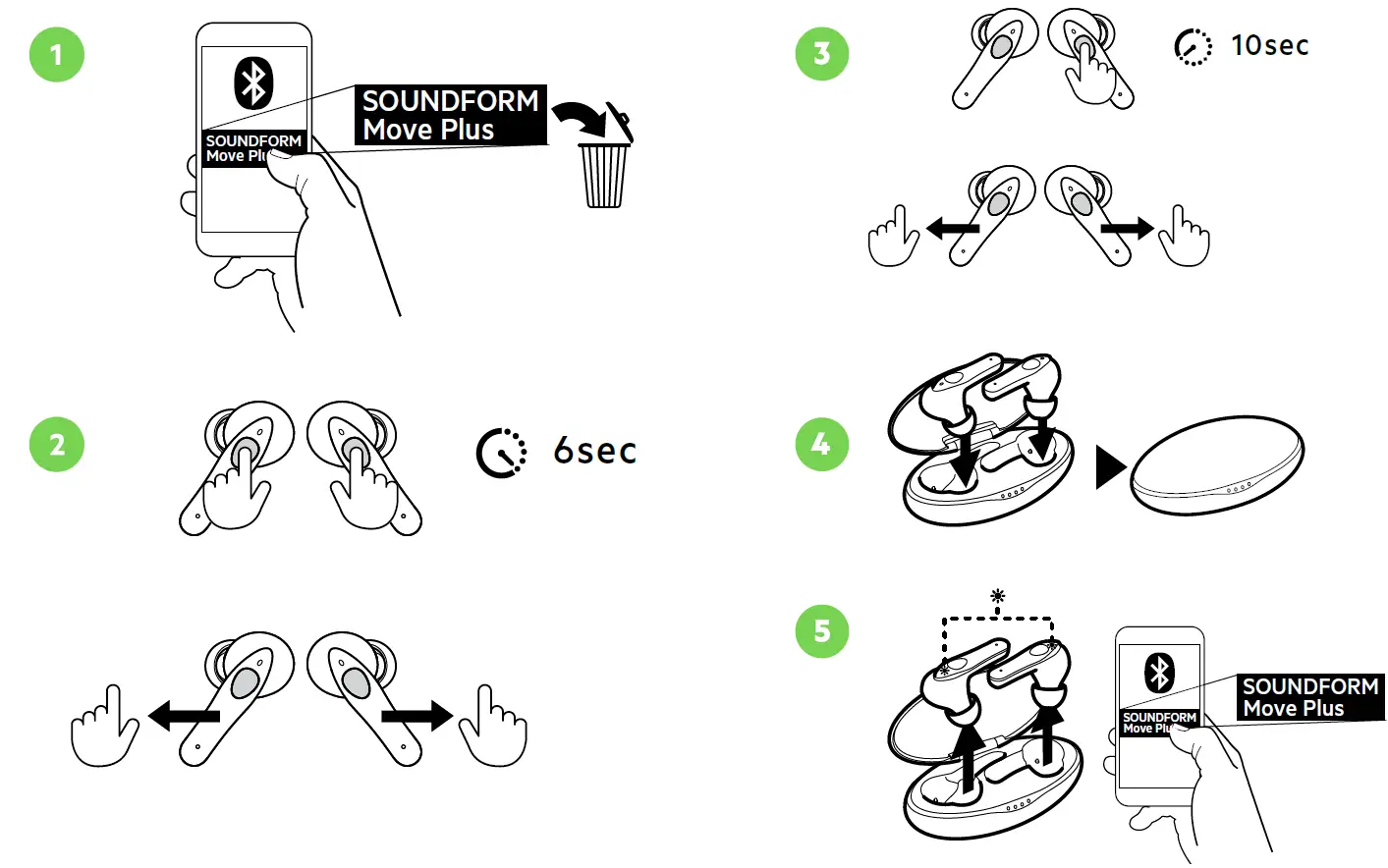 1

SOUNDFORM Move Pl

SOUNDFORM Move Plus

2

6sec

3

10sec

4

5

SOUNDFORM Move Pl

SOUNDFORM Move Plus