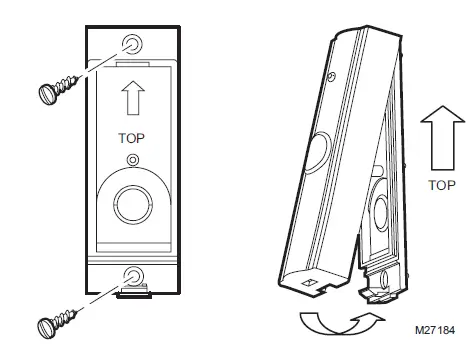 TOP

TOP

M27184