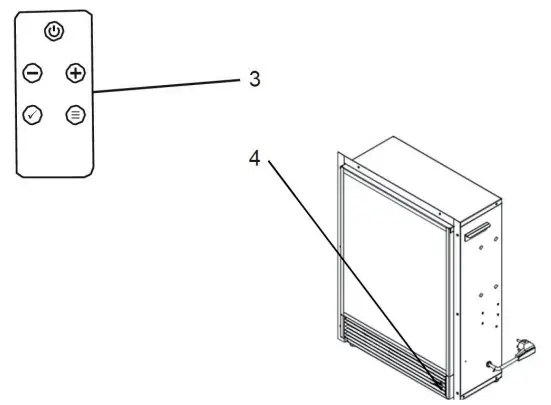 3

4