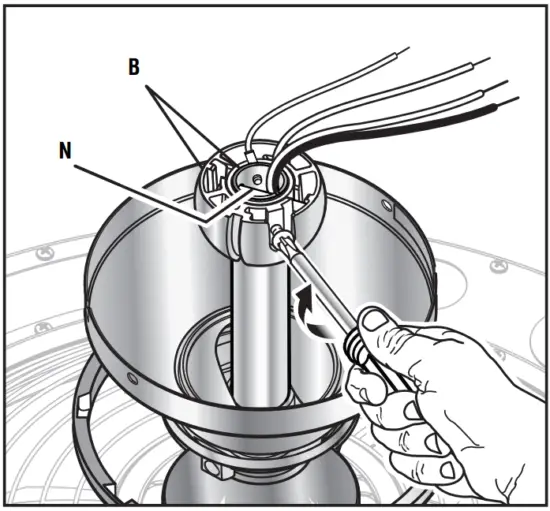 B

N