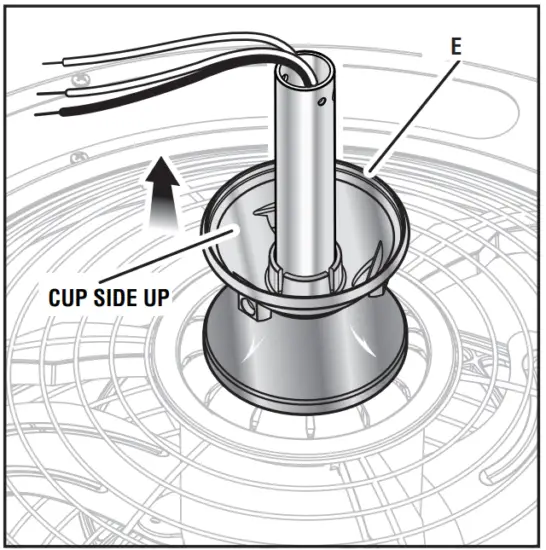 E

CUP SIDE UP