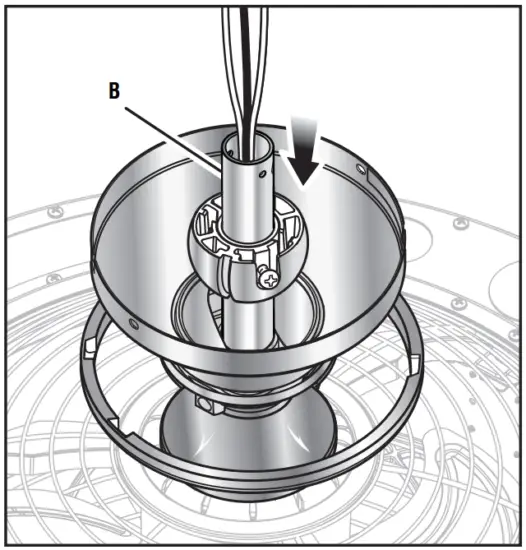 B