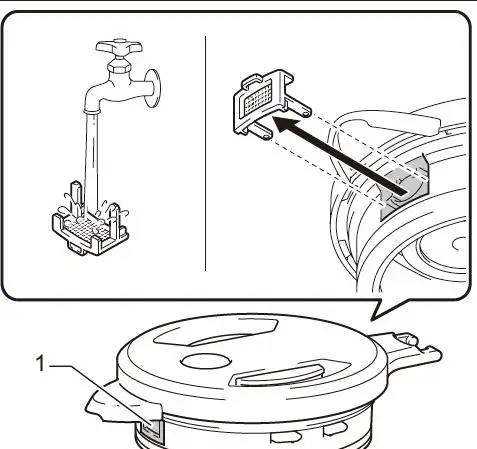 1