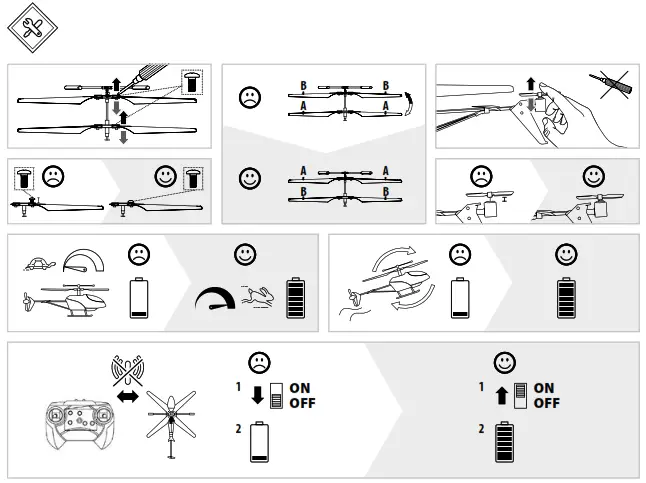 B B
A A

A A
B B

1 ON
OFF

2

1 ON
OFF

2