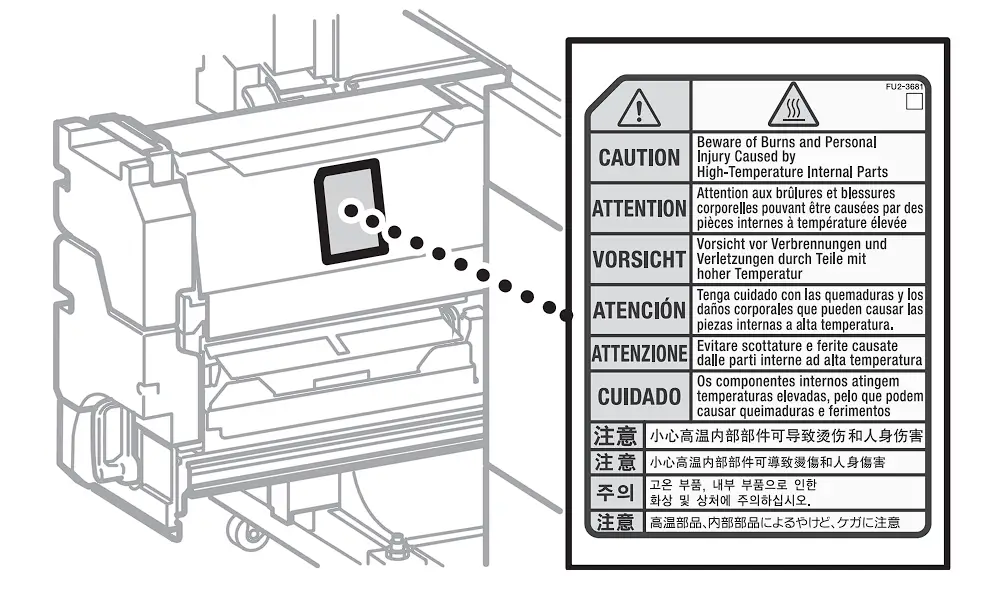 FU2-3681

| | |
|---|---|
| CAUTION | Beware of Burns and Personal Injury Caused by High-Temperature Internal Parts |
| ATTENTION | Attention aux brûlures et blessures corporelles pouvant être causées par des pièces internes à température élevée |
| VORSICHT | Vorsicht vor Verbrennungen und Verletzungen durch Teile mit hoher Temperatur |
| ATENCIÓN | Tenga cuidado con las quemaduras y los daños corporales que pueden causar las piezas internas a alta temperatura. |
| ATTENZIONE | Evitare scottature e ferite causate dalle parti interne ad alta temperatura |
| CUIDADO | Os componentes internos atingem temperaturas elevadas, pelo que podem causar queimaduras e ferimentos |
| 注意 | 小心高温内部部件可导致烫伤和人身伤害 |
| 注意 | 小心高溫內部部件可導致燙傷和人身傷害 |
| 주의 | 고온 부품, 내부 부품으로 인한 화상 및 상처에 주의하십시오. |
| 注意 | 高温部品、内部部品によるやけど、ケガに注意 |