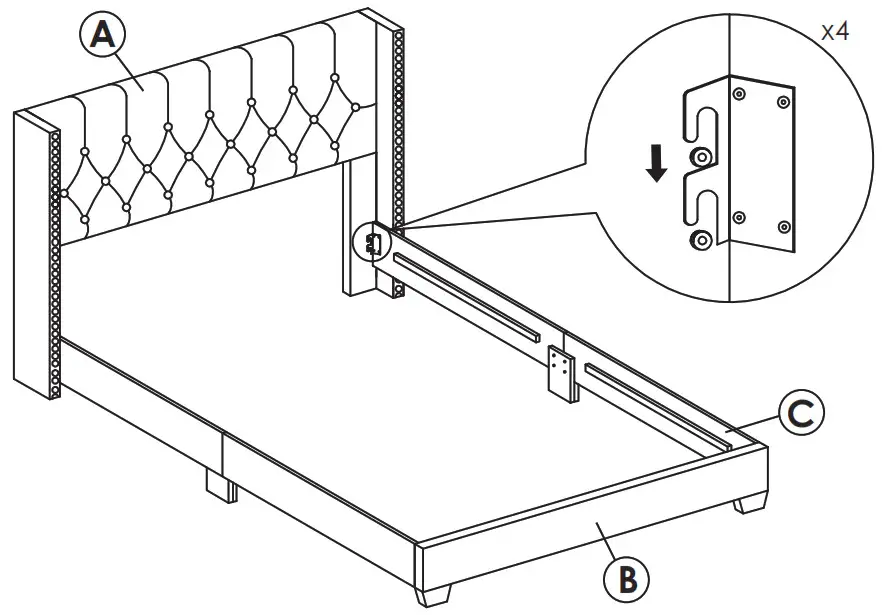 A

x4

C

B