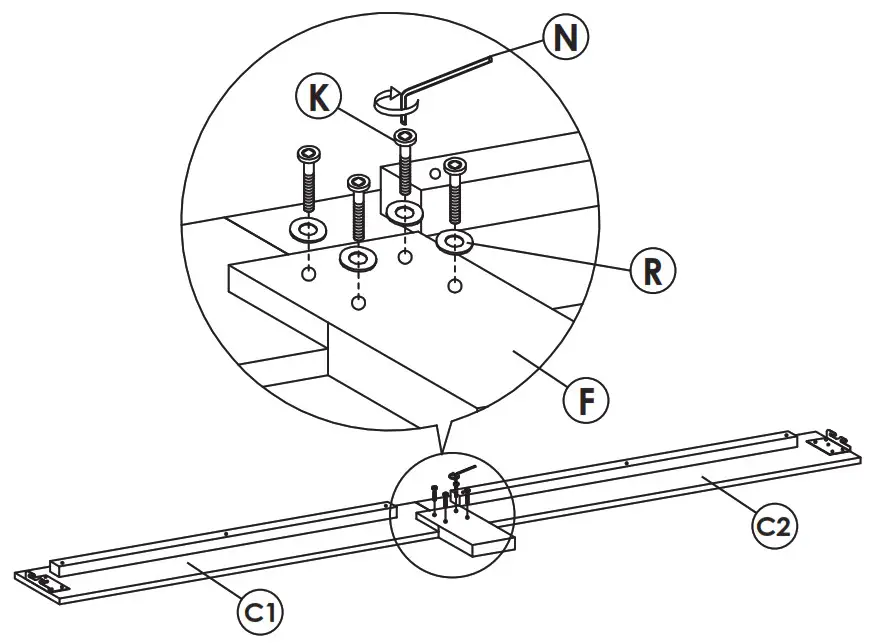 N
K
R
F
C2
C1