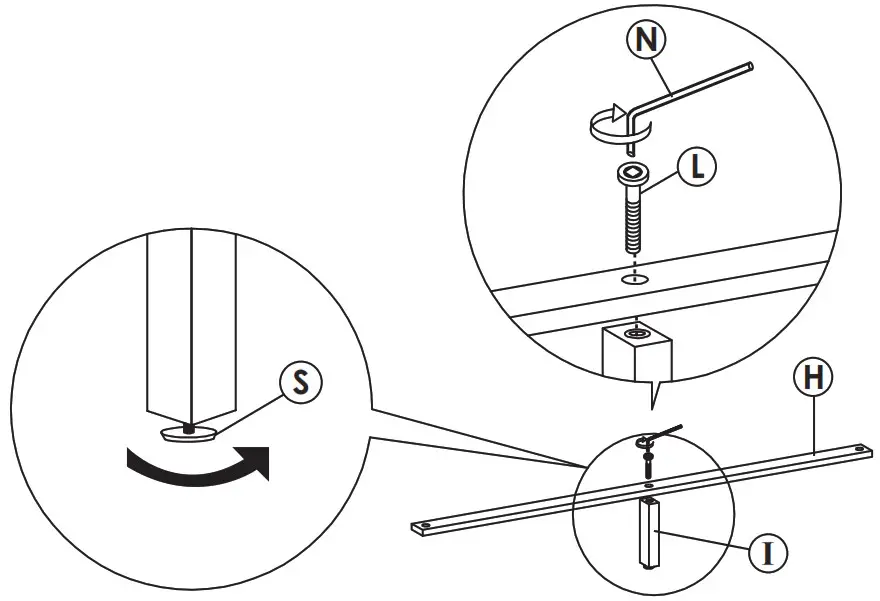 N
L
S
H
I