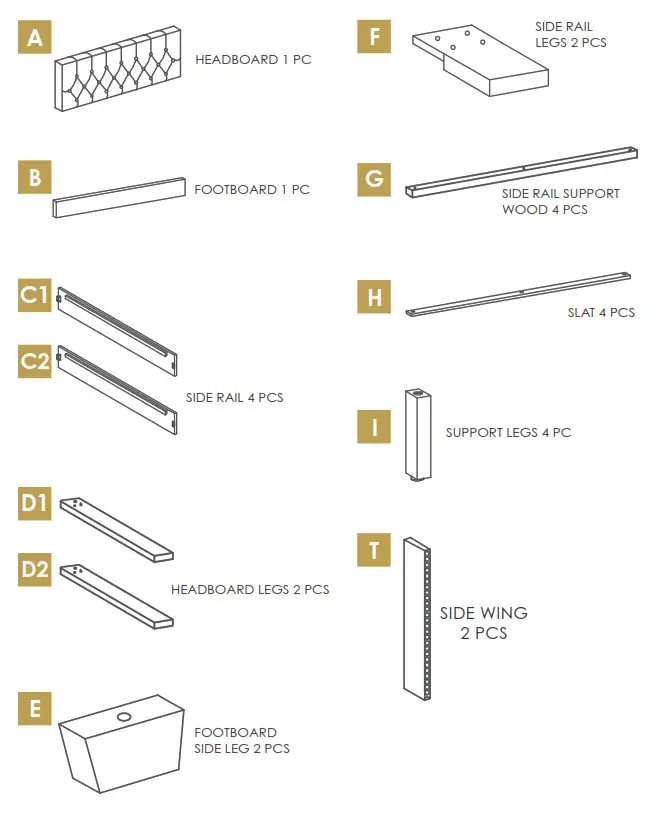 A
HEADBOARD 1 PC

B
FOOTBOARD 1 PC

C1
C2
SIDE RAIL 4 PCS

D1
D2
HEADBOARD LEGS 2 PCS

E
FOOTBOARD SIDE LEG 2 PCS

F
SIDE RAIL LEGS 2 PCS

G
SIDE RAIL SUPPORT WOOD 4 PCS

H
SLAT 4 PCS

I
SUPPORT LEGS 4 PC

T
SIDE WING 2 PCS