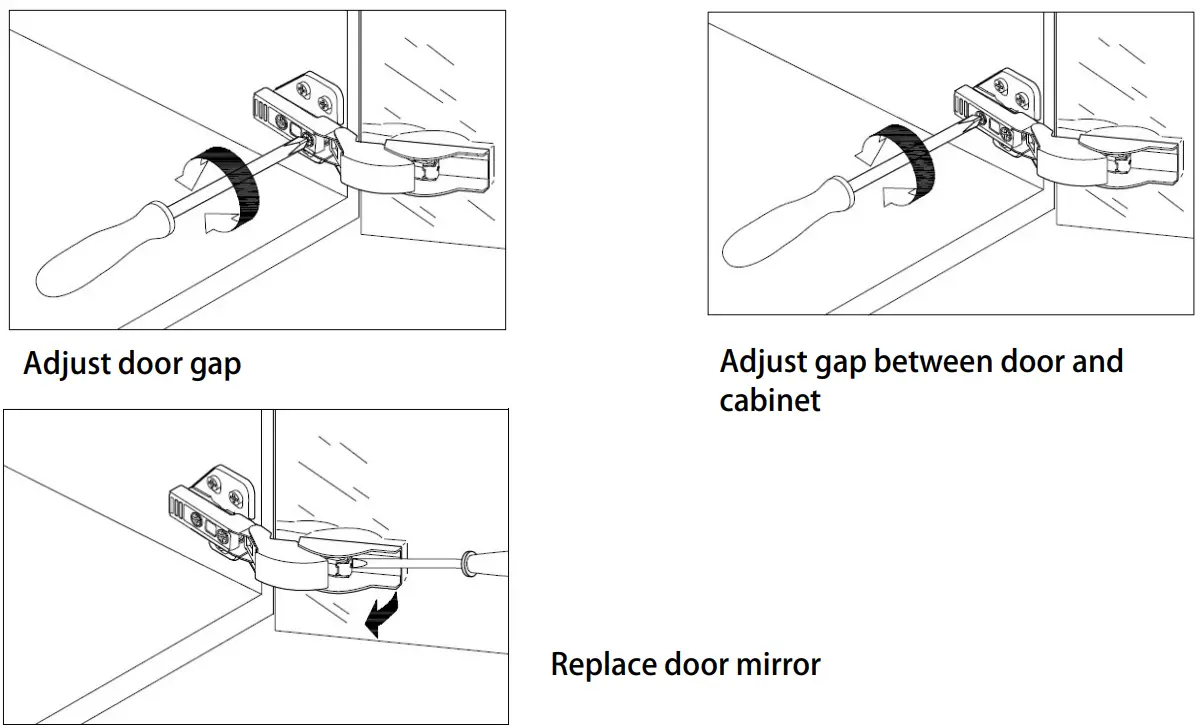 Adjust door gap

Adjust gap between door and cabinet

Replace door mirror