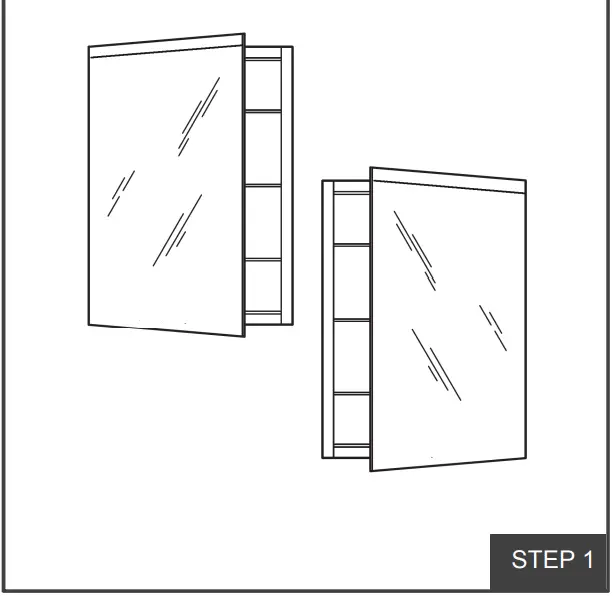 STEP 1