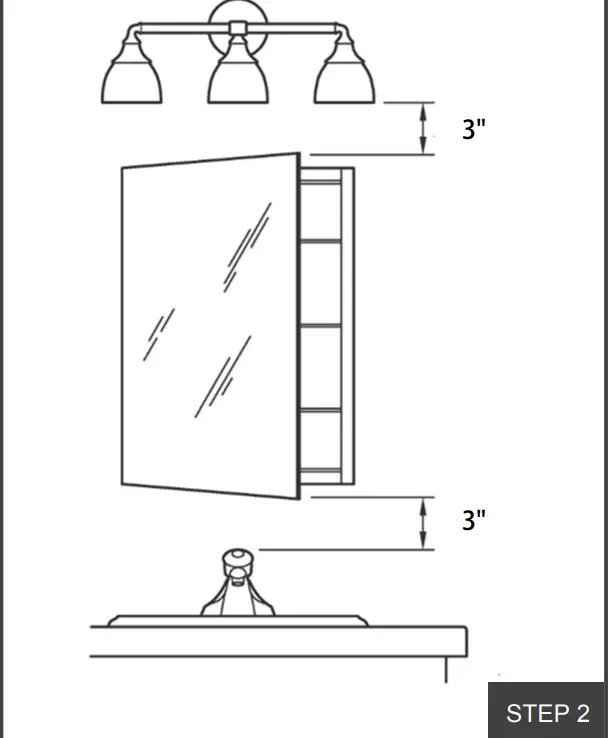 3"

3"

STEP 2