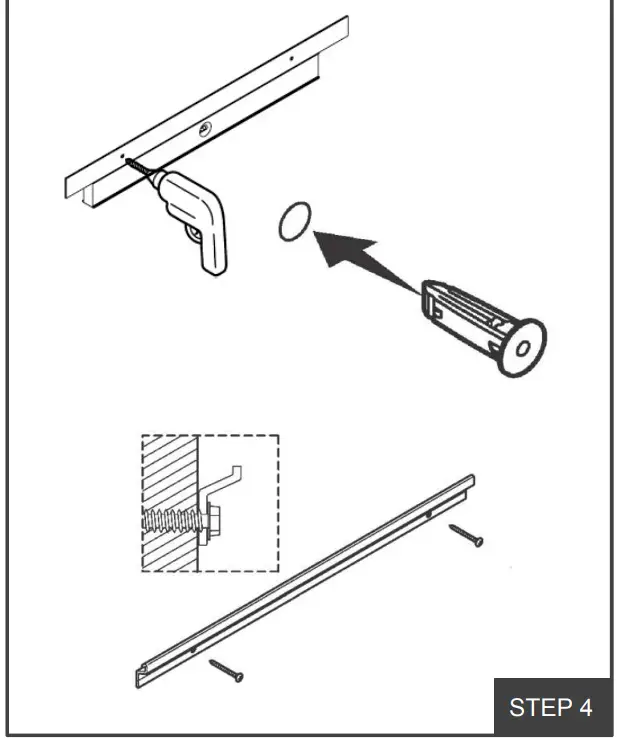 STEP 4