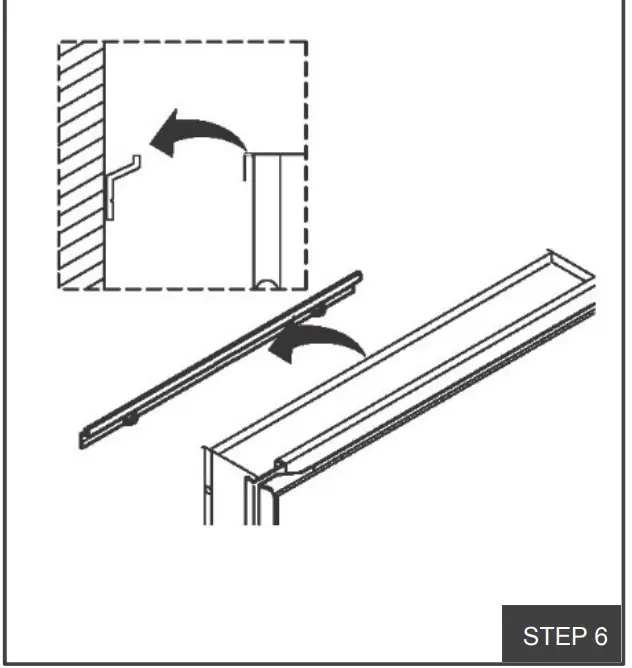 STEP 6