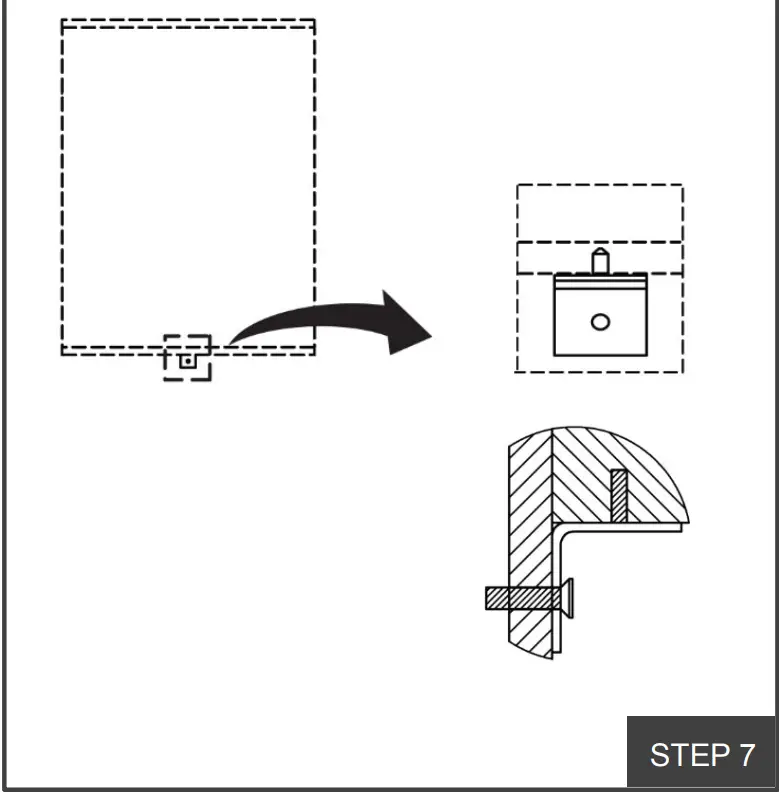 STEP 7