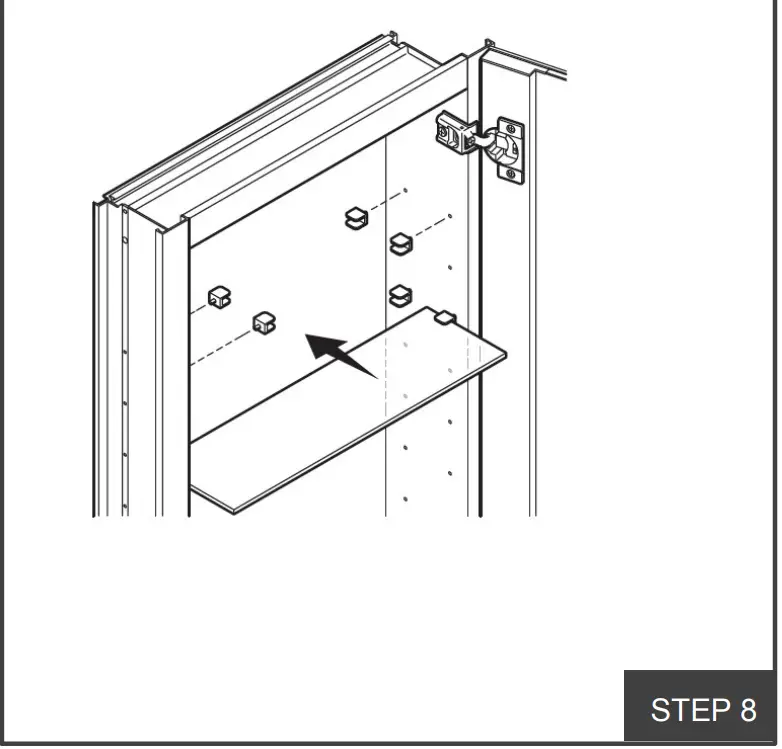 STEP 8