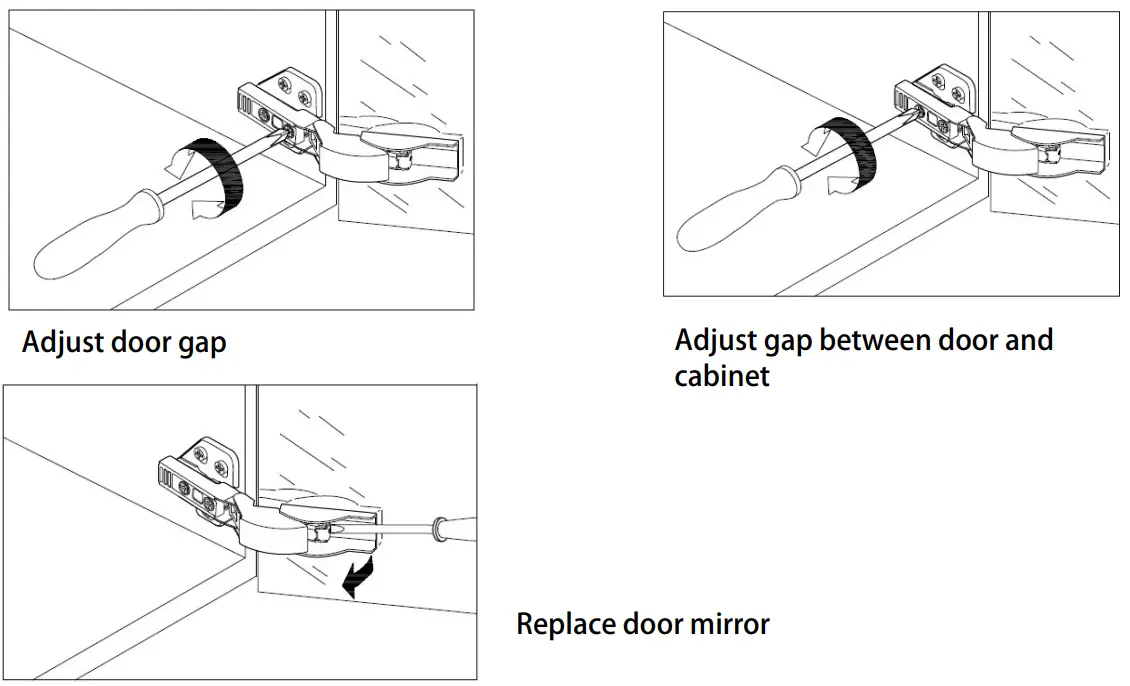 Adjust door gap

Adjust gap between door and cabinet

Replace door mirror