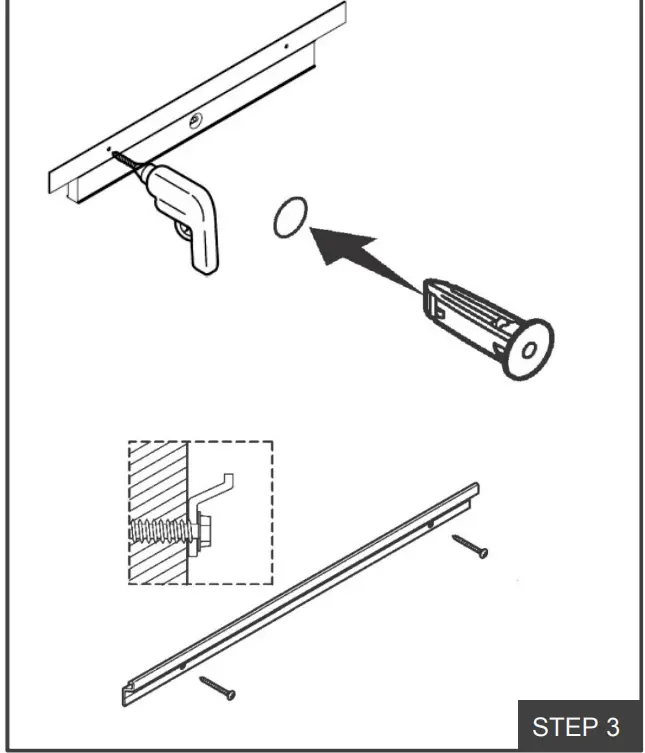 STEP 3