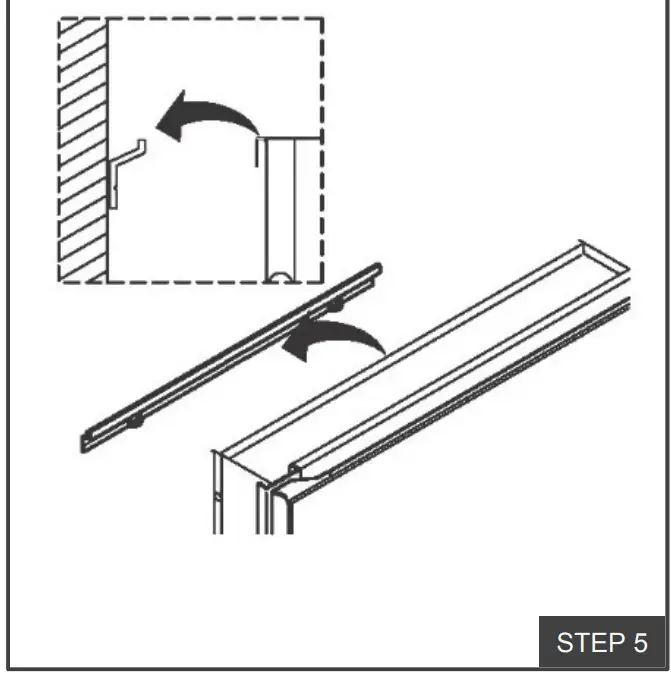 STEP 5