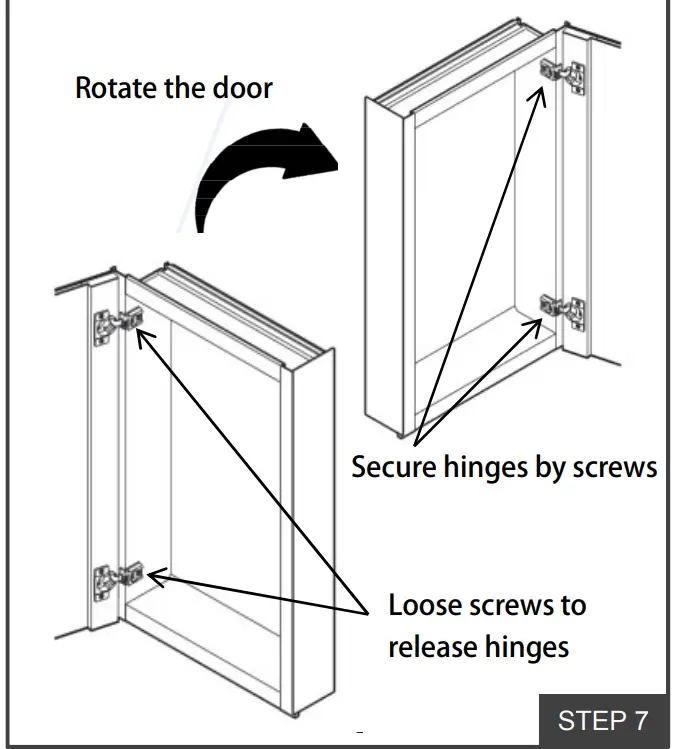 Rotate the door

Secure hinges by screws

Loose screws to release hinges

STEP 7