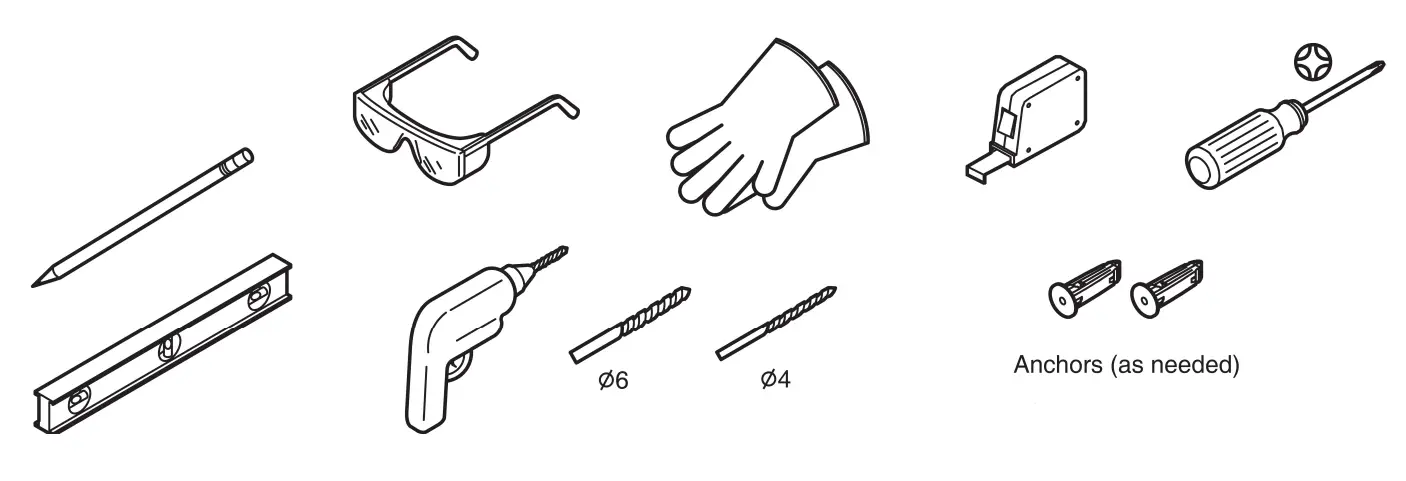 Ø6

Ø4

Anchors (as needed)