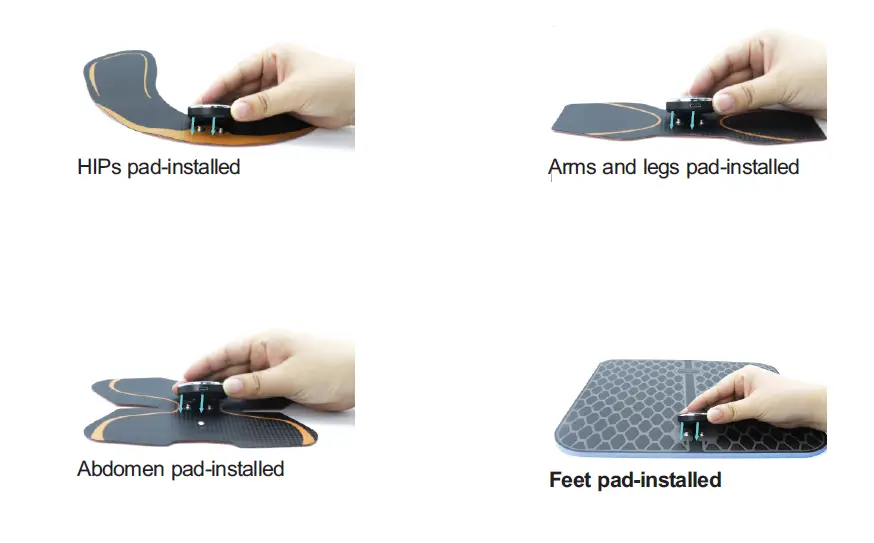 HIPs pad-installed

Arms and legs pad-installed

Abdomen pad-installed

Feet pad-installed