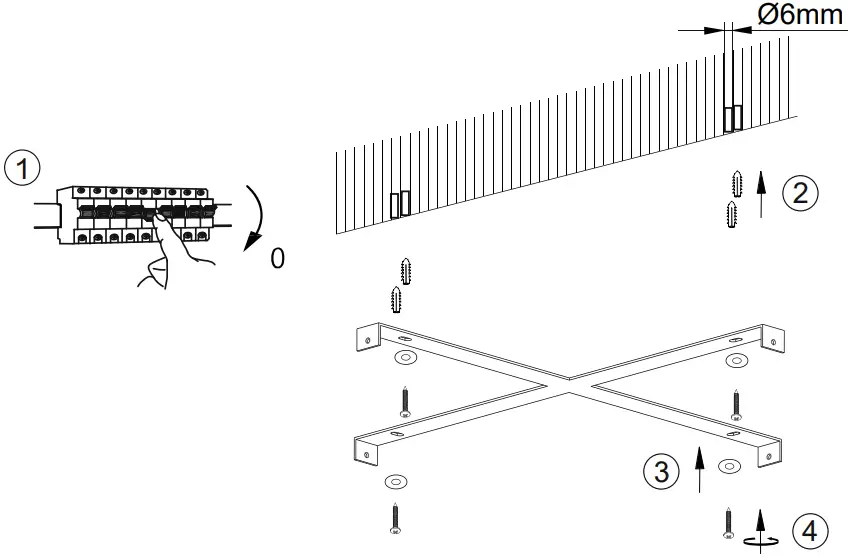 Ø6mm

1

0

2

3

4