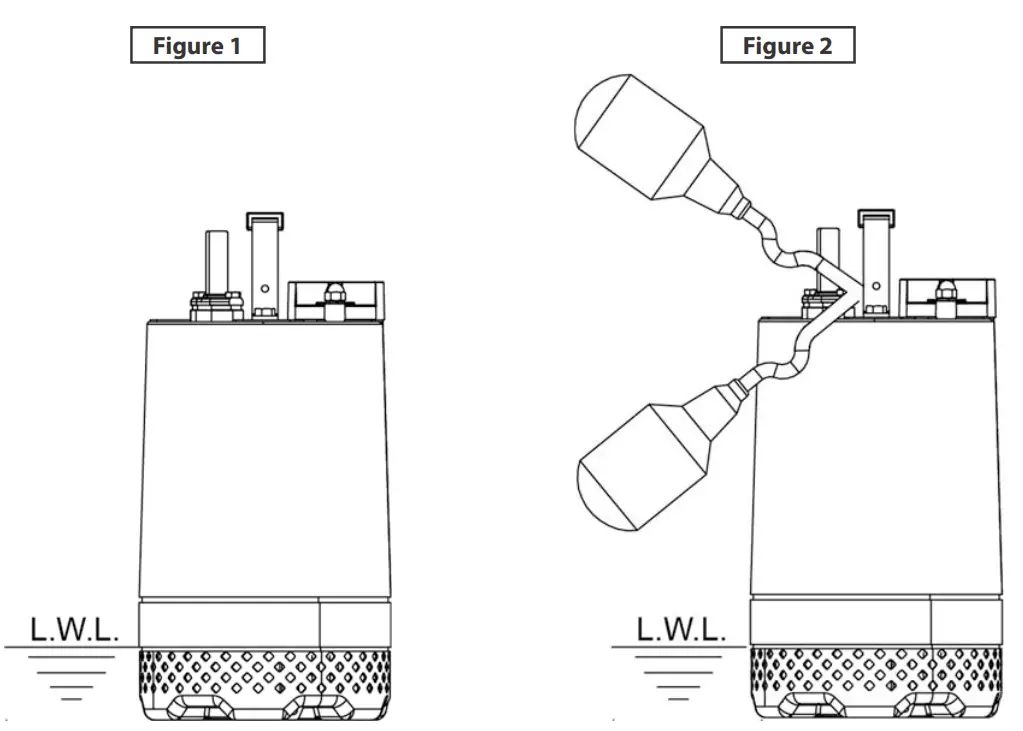 Figure 1

L.W.L.

Figure 2

L.W.L.