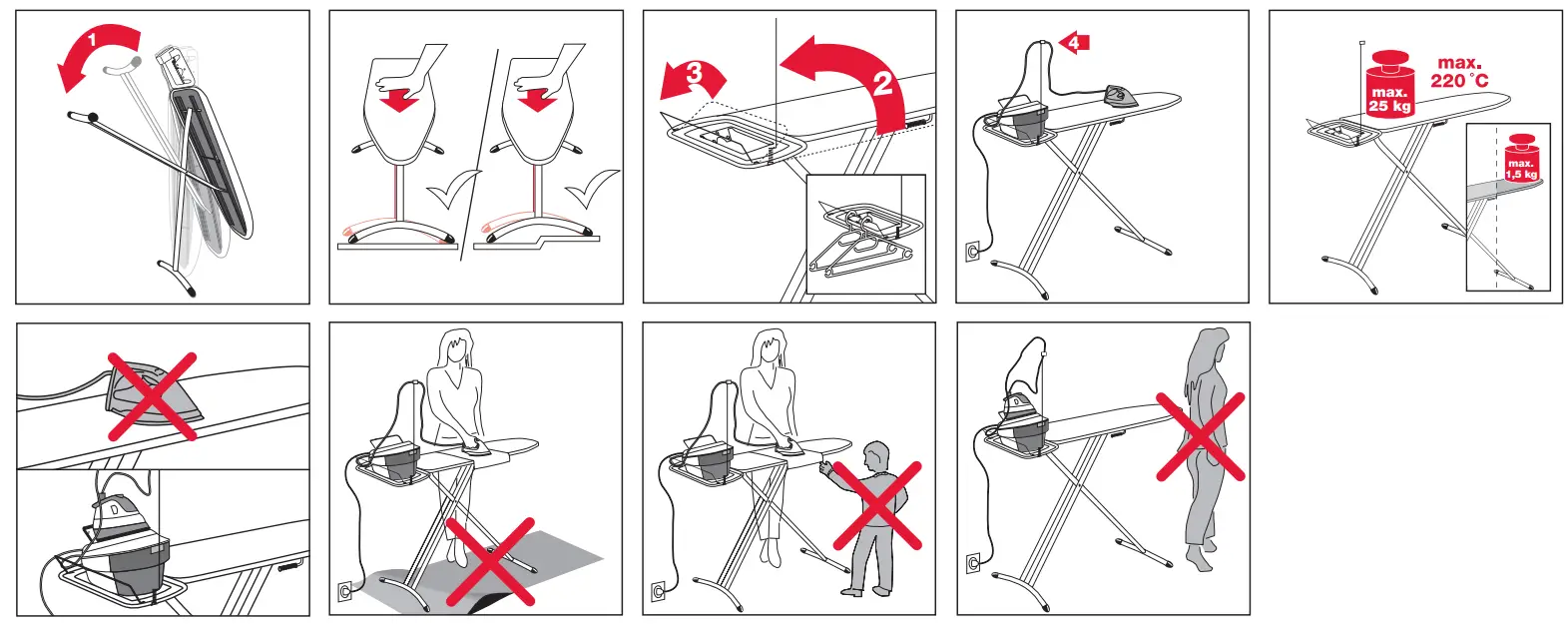 1

3

2

4

max.
25 kg

max.
220 °C

max.
1,5 kg