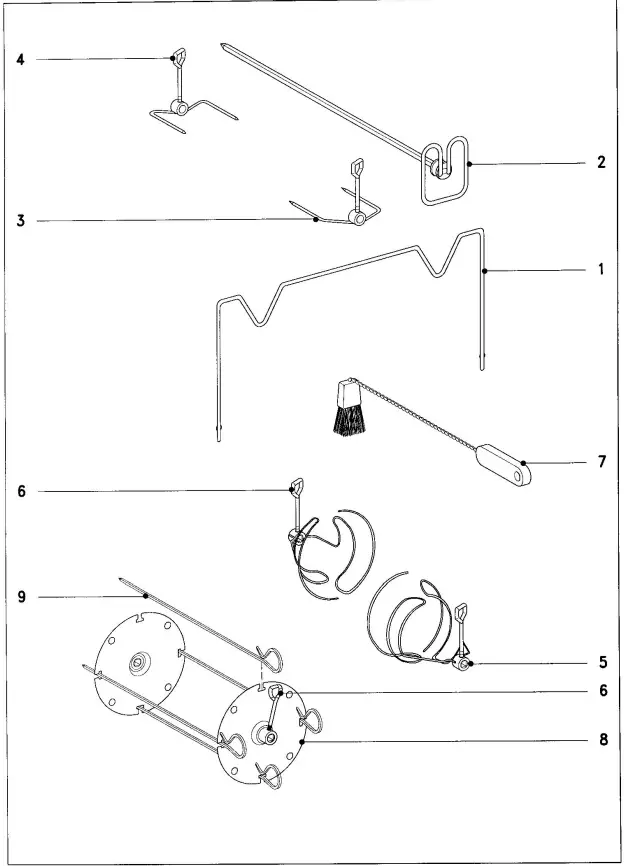 4
2
3
1
7
6
9
5
6
8