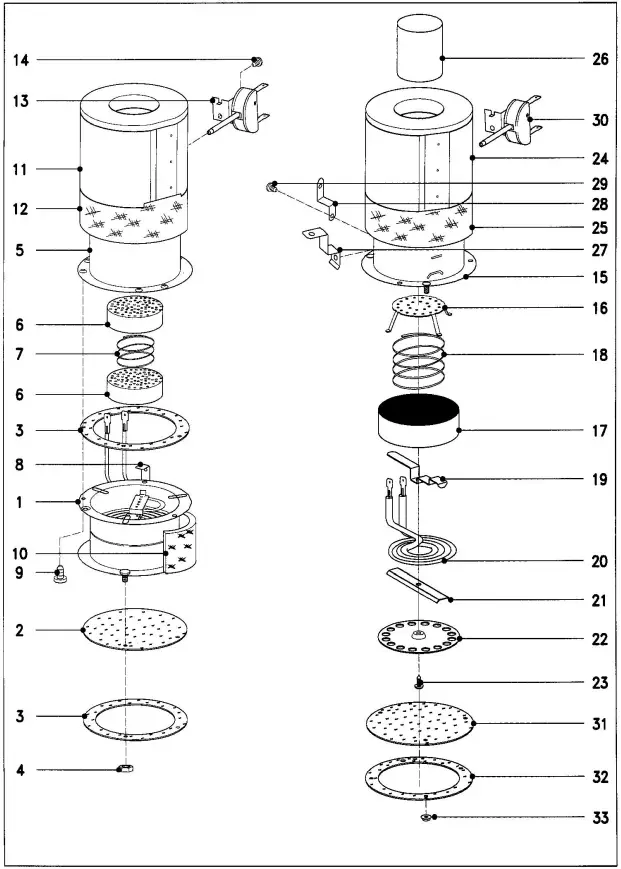 14
13
11
12
5
6
7
6
3
8
1
10
9
2
3
4

26
30
24
29
28
25
27
15
16
18
17
19
20
21
22
23
31
32
33