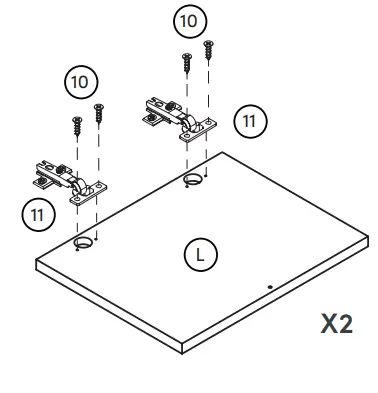 10

10

11

11

L

X2