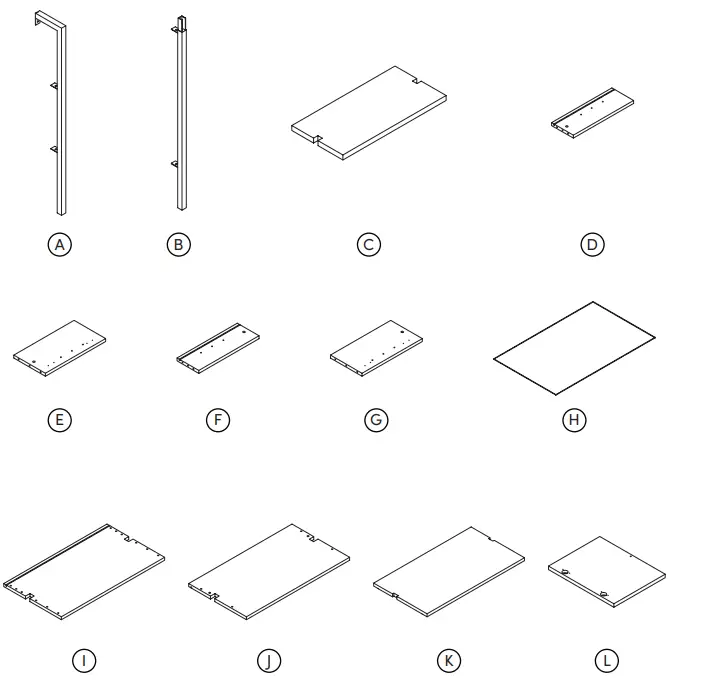 A B C D

E F G H

I J K L