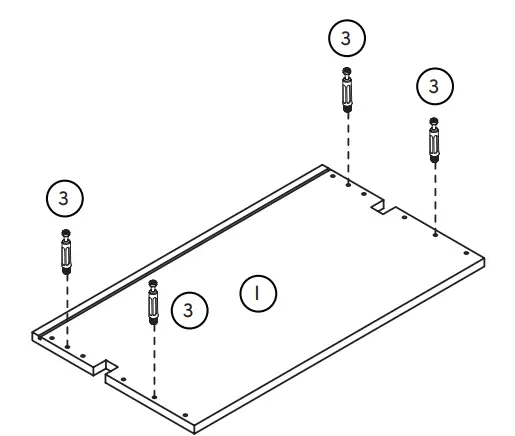 3
3
3
3
1